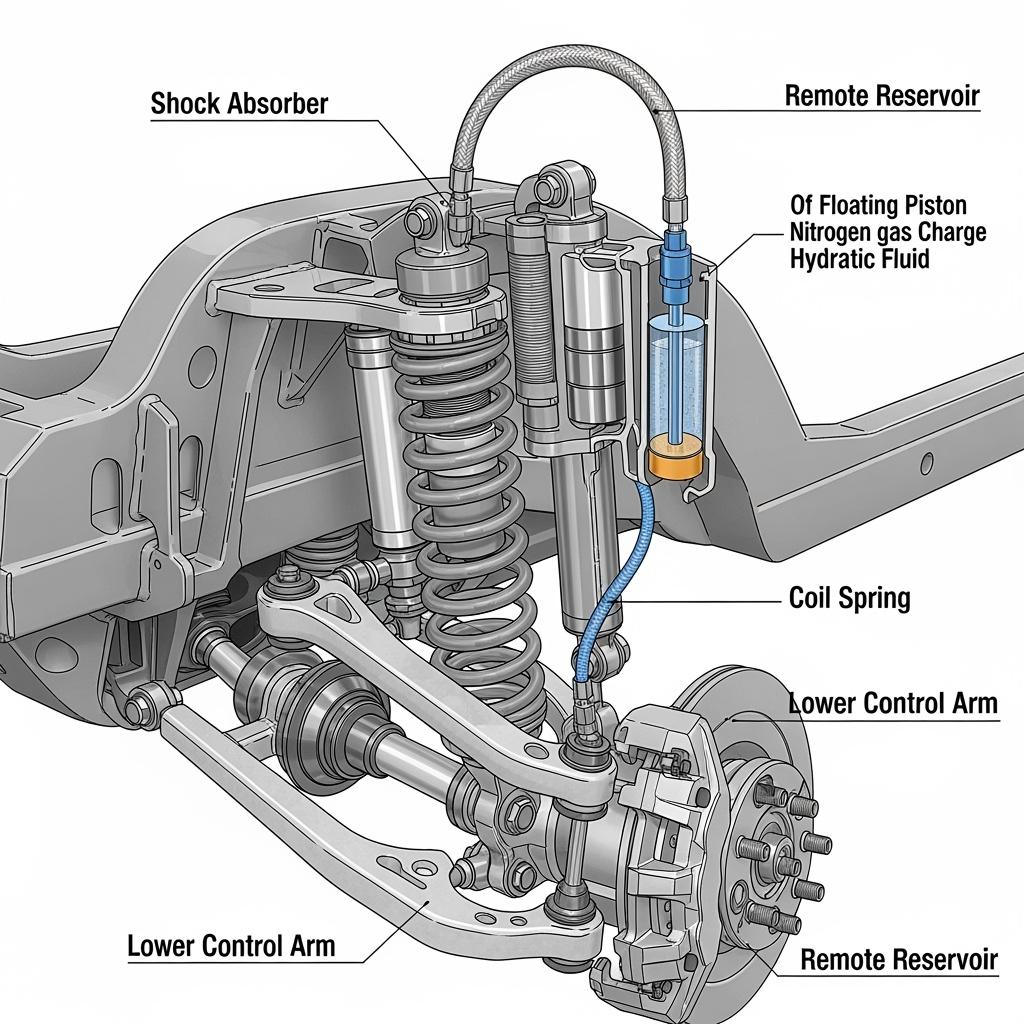 Shock Absorber

Remote Reservoir

Of Floating Piston
Nitrogen gas Charge
Hydratic Fluid

Coil Spring

Lower Control Arm

Lower Control Arm

Remote Reservoir