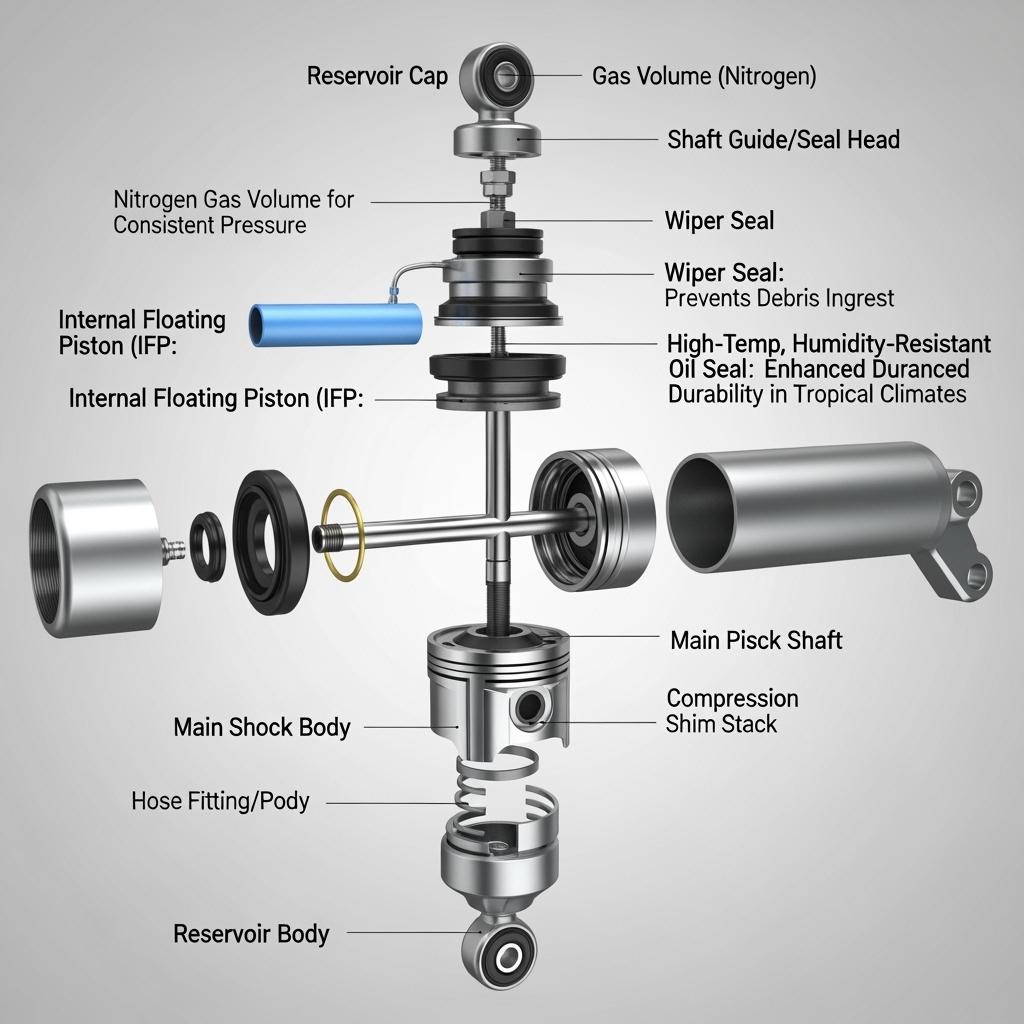 Reservoir Cap

Gas Volume (Nitrogen)

Shaft Guide/Seal Head

Nitrogen Gas Volume for Consistent Pressure

Wiper Seal

Wiper Seal: Prevents Debris Ingrest

Internal Floating Piston (IFP:

High-Temp, Humidity-Resistant Oil Seal: Enhanced Duranced Durability in Tropical Climates

Internal Floating Piston (IFP:

Main Pisck Shaft

Compression Shim Stack

Main Shock Body

Hose Fitting/Pody

Reservoir Body