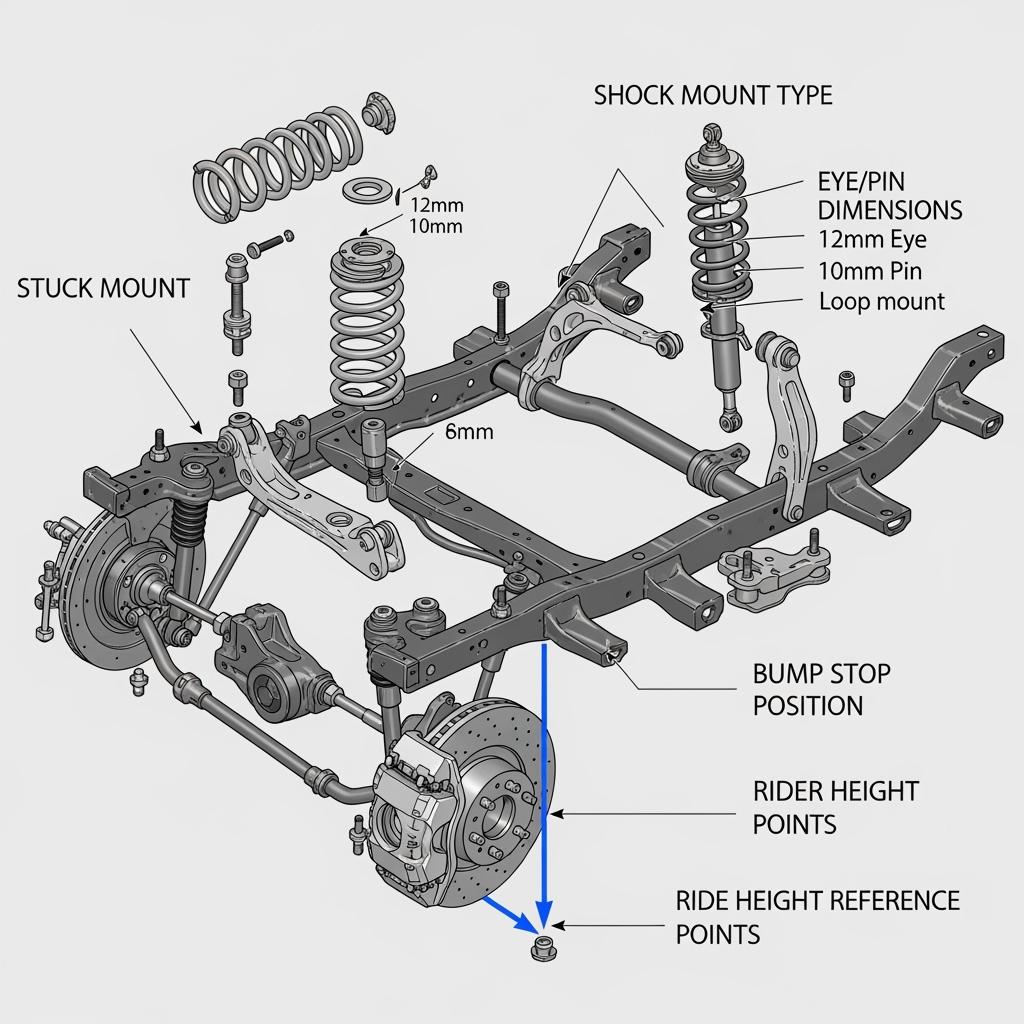 SHOCK MOUNT TYPE

12mm
10mm

EYE/PIN
DIMENSIONS
12mm Eye
10mm Pin
Loop mount

STUCK MOUNT

6mm

BUMP STOP
POSITION

RIDER HEIGHT
POINTS

RIDE HEIGHT REFERENCE
POINTS