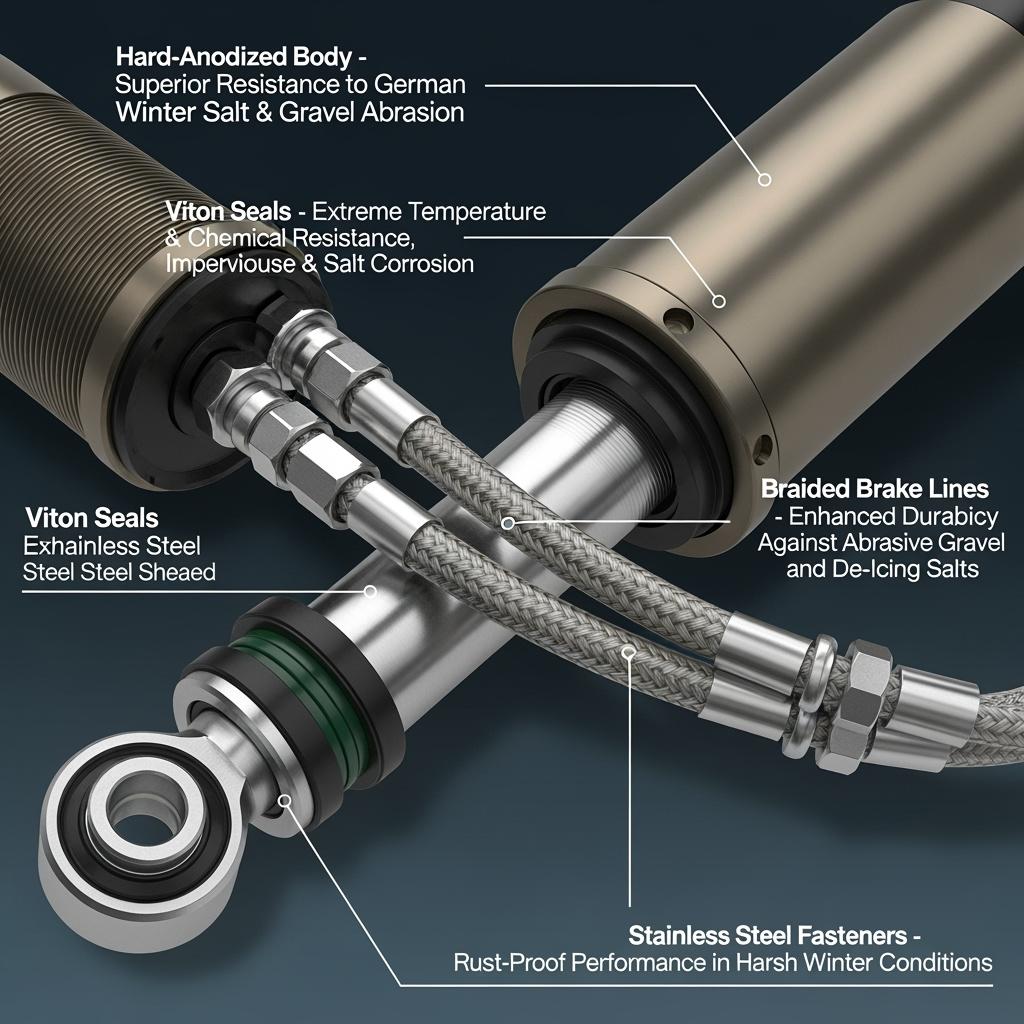 Hard-Anodized Body - Superior Resistance to German Winter Salt & Gravel Abrasion

Viton Seals - Extreme Temperature & Chemical Resistance, Imperviouse & Salt Corrosion

Viton Seals
Exhainless Steel
Steel Steel Sheaed

Braided Brake Lines
- Enhanced Durabicy Against Abrasive Gravel and De-Icing Salts

Stainless Steel Fasteners -
Rust-Proof Performance in Harsh Winter Conditions