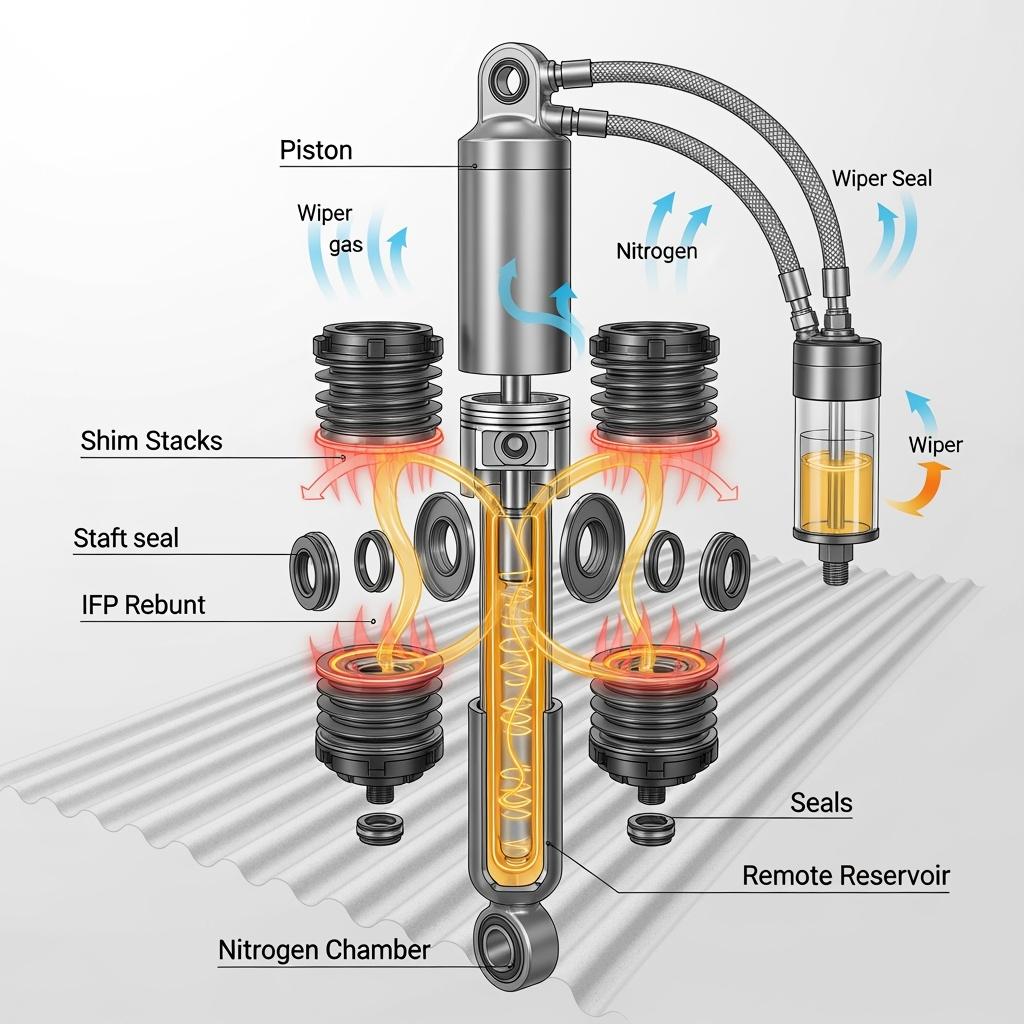 Piston

Wiper gas

Nitrogen

Wiper Seal

Shim Stacks

Wiper

Staft seal

IFP Rebunt

Seals

Remote Reservoir

Nitrogen Chamber