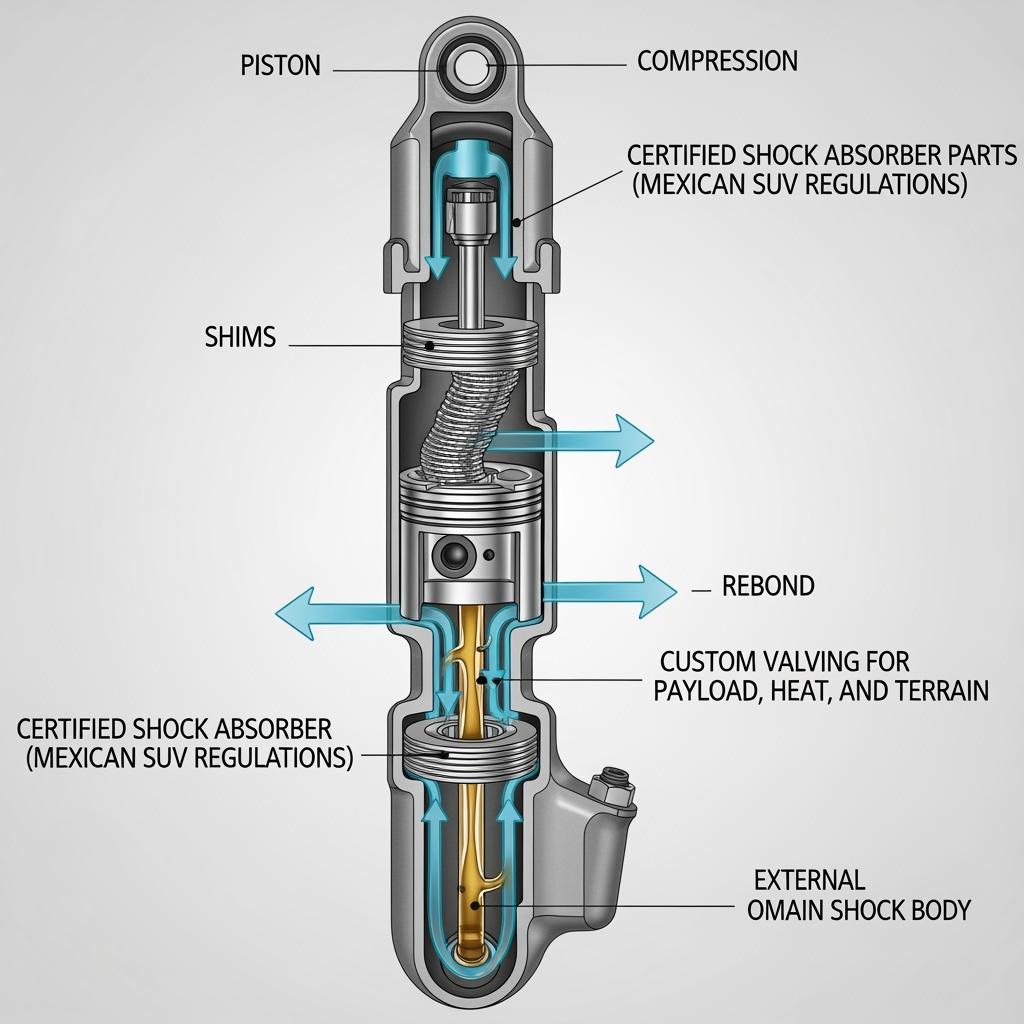 PISTON

COMPRESSION

CERTIFIED SHOCK ABSORBER PARTS (MEXICAN SUV REGULATIONS)

SHIMS

REBOND

CUSTOM VALVING FOR PAYLOAD, HEAT, AND TERRAIN

CERTIFIED SHOCK ABSORBER (MEXICAN SUV REGULATIONS)

EXTERNAL OMAIN SHOCK BODY