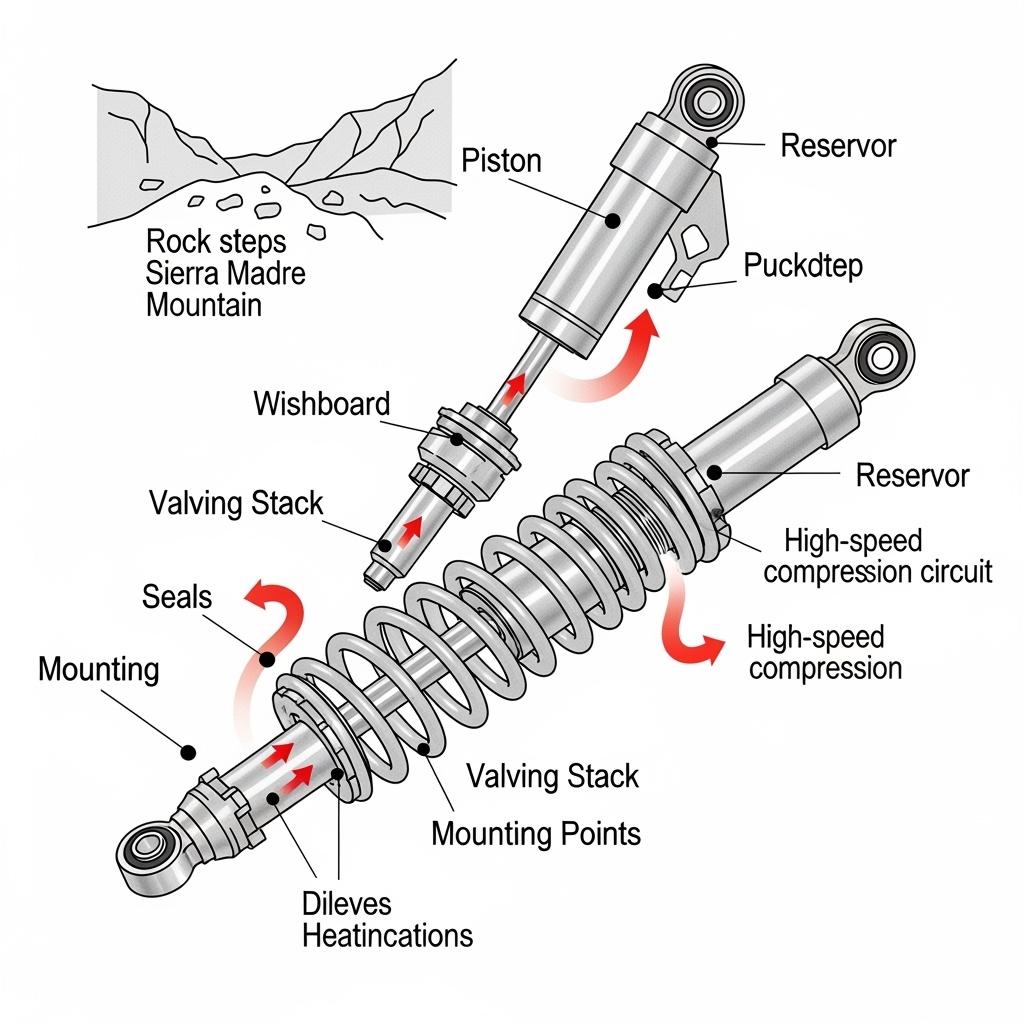 Rock steps
Sierra Madre
Mountain

Piston

Reservor

Puckdtep

Wishboard

Valving Stack

Reservor

High-speed
compression circuit

Seals

High-speed
compression

Mounting

Valving Stack

Mounting Points

Dileves
Heatincations