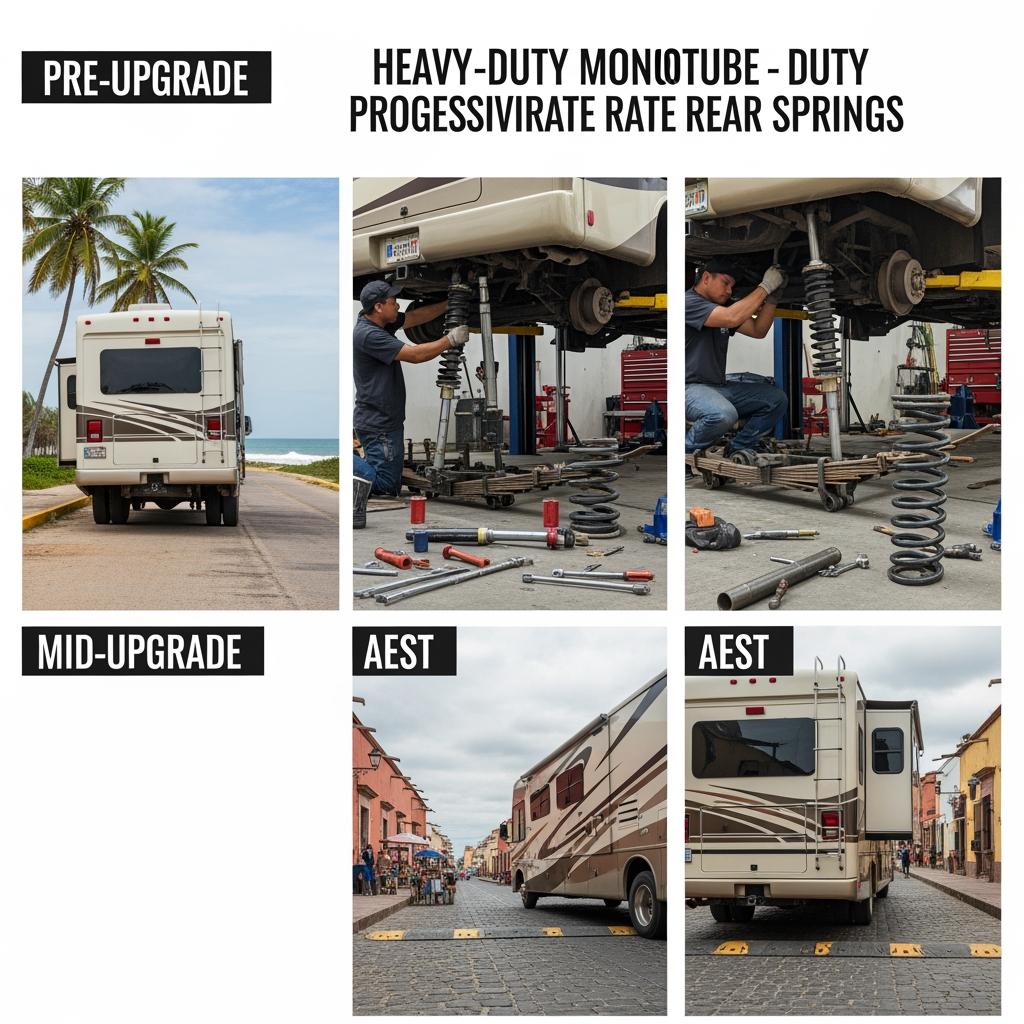 PRE-UPGRADE

HEAVY-DUTY MONOTUBE - DUTY PROGESSIVIRATE RATE REAR SPRINGS

MID-UPGRADE

AEST

AEST