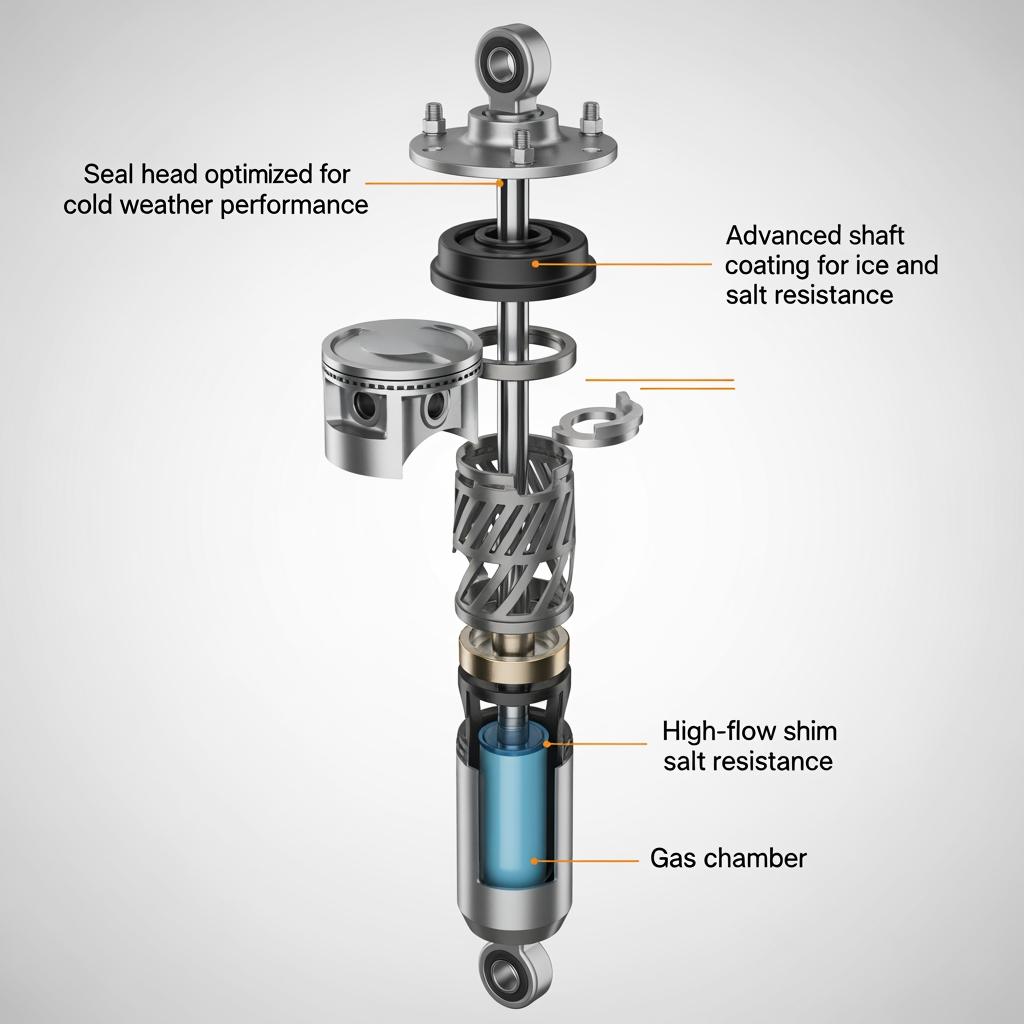 Seal head optimized for cold weather performance

Advanced shaft coating for ice and salt resistance

High-flow shim salt resistance

Gas chamber