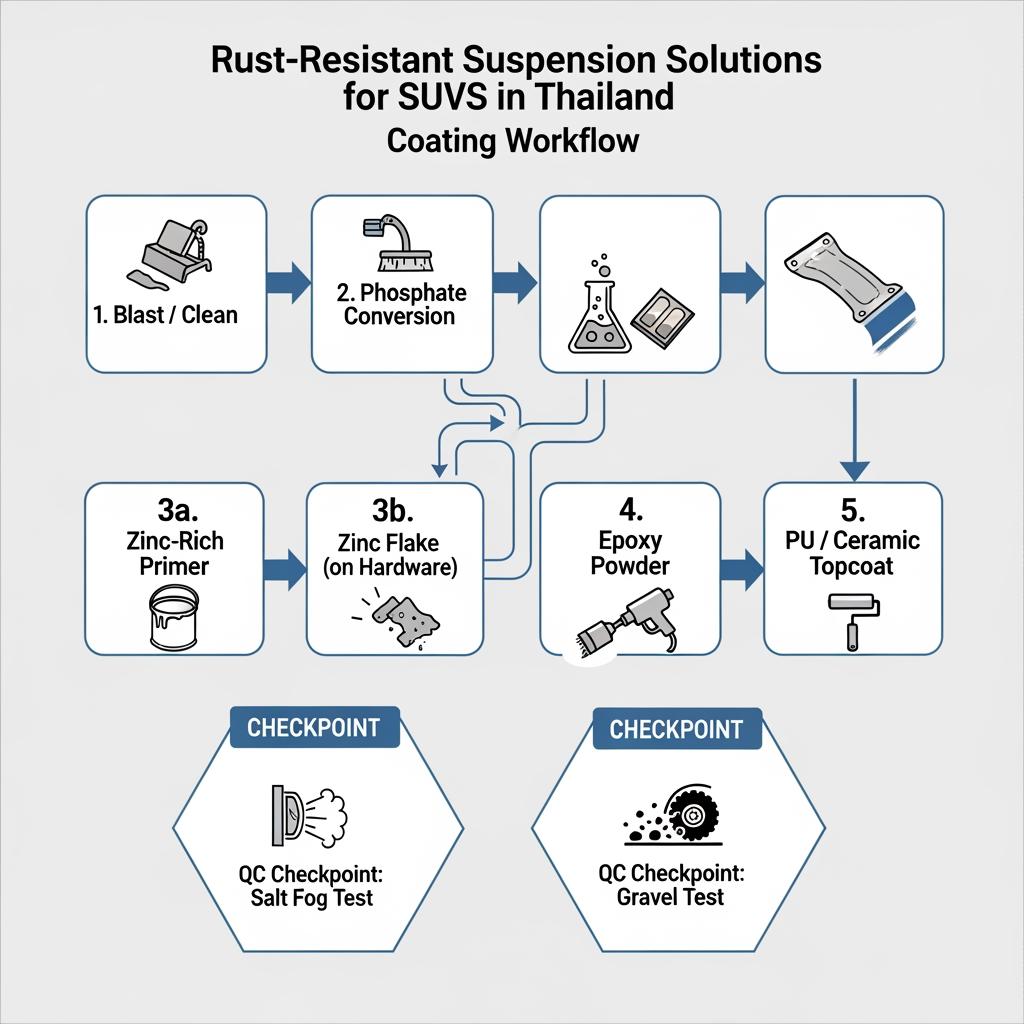 Rust-Resistant Suspension Solutions for SUVS in Thailand

Coating Workflow

1. Blast / Clean

2. Phosphate Conversion

3a. Zinc-Rich Primer

3b. Zinc Flake (on Hardware)

4. Epoxy Powder

5. PU / Ceramic Topcoat

CHECKPOINT

QC Checkpoint: Salt Fog Test

CHECKPOINT

QC Checkpoint: Gravel Test