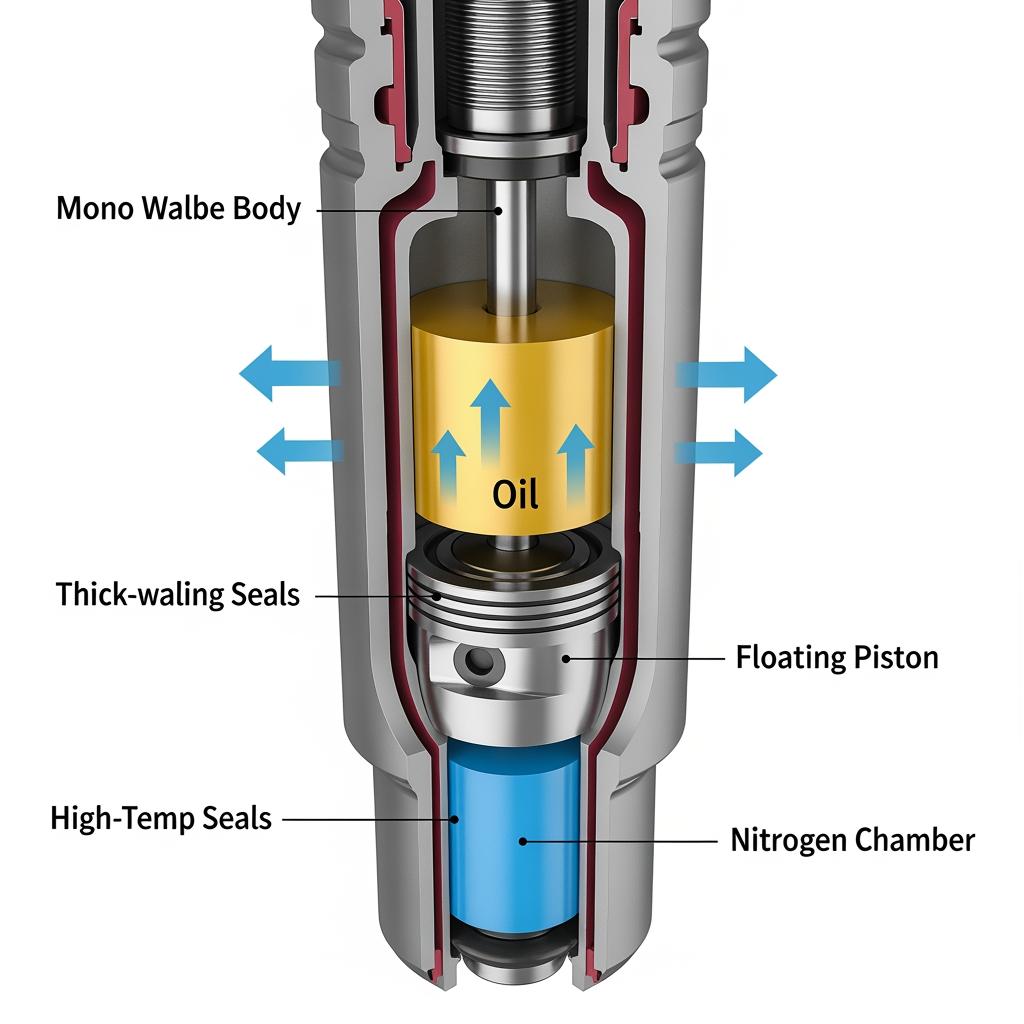 Mono Walbe Body

Oil

Thick-waling Seals

Floating Piston

High-Temp Seals

Nitrogen Chamber