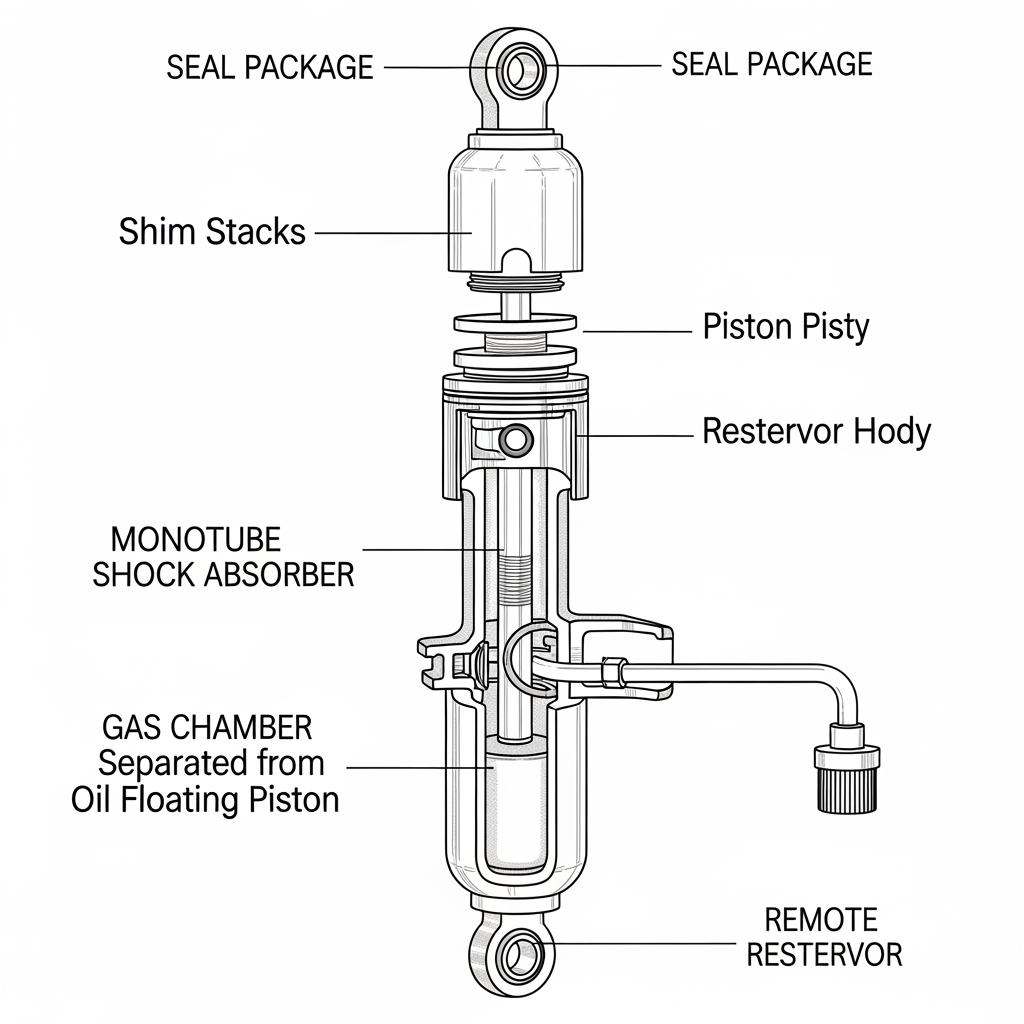 SEAL PACKAGE

SEAL PACKAGE

Shim Stacks

Piston Pisty

Restervor Hody

MONOTUBE SHOCK ABSORBER

GAS CHAMBER Separated from Oil Floating Piston

REMOTE RESTERVOR