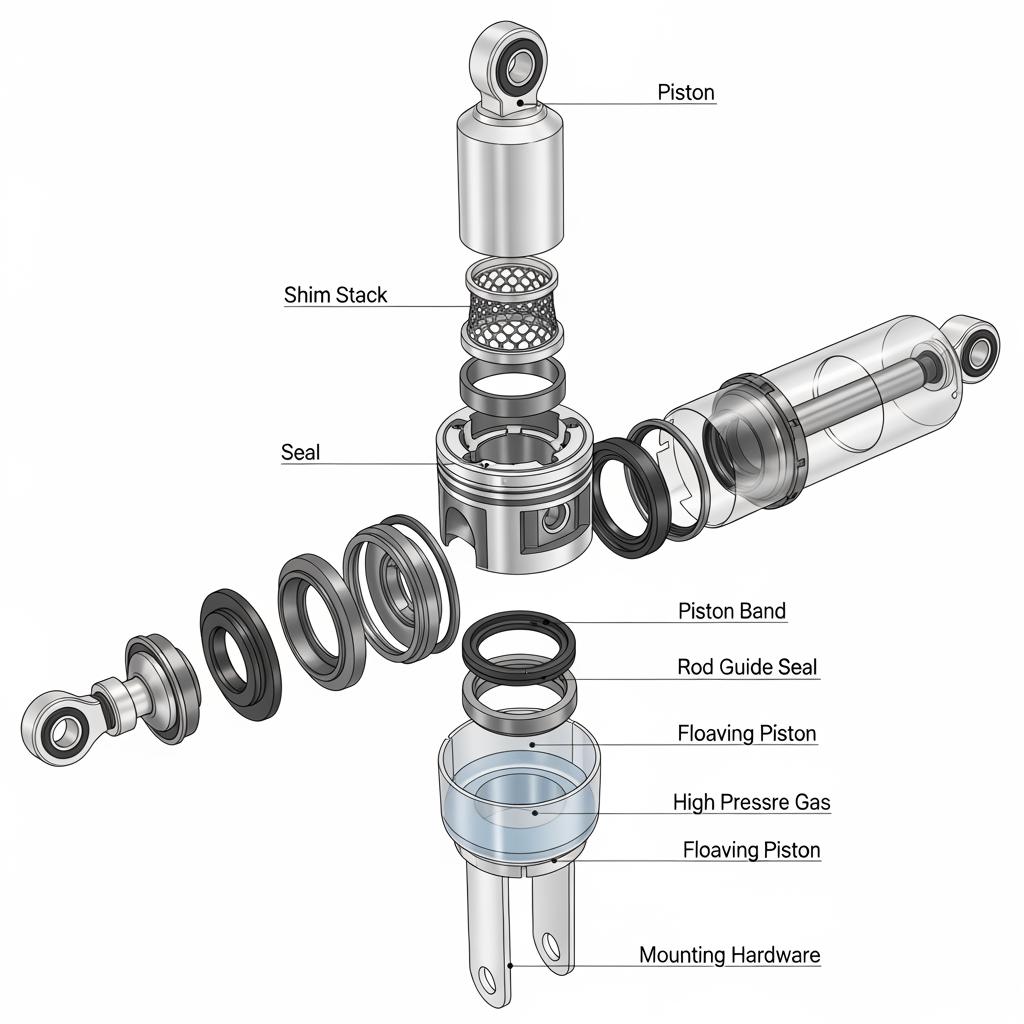 Piston

Shim Stack

Seal

Piston Band

Rod Guide Seal

Floaving Piston

High Pressre Gas

Floaving Piston

Mounting Hardware