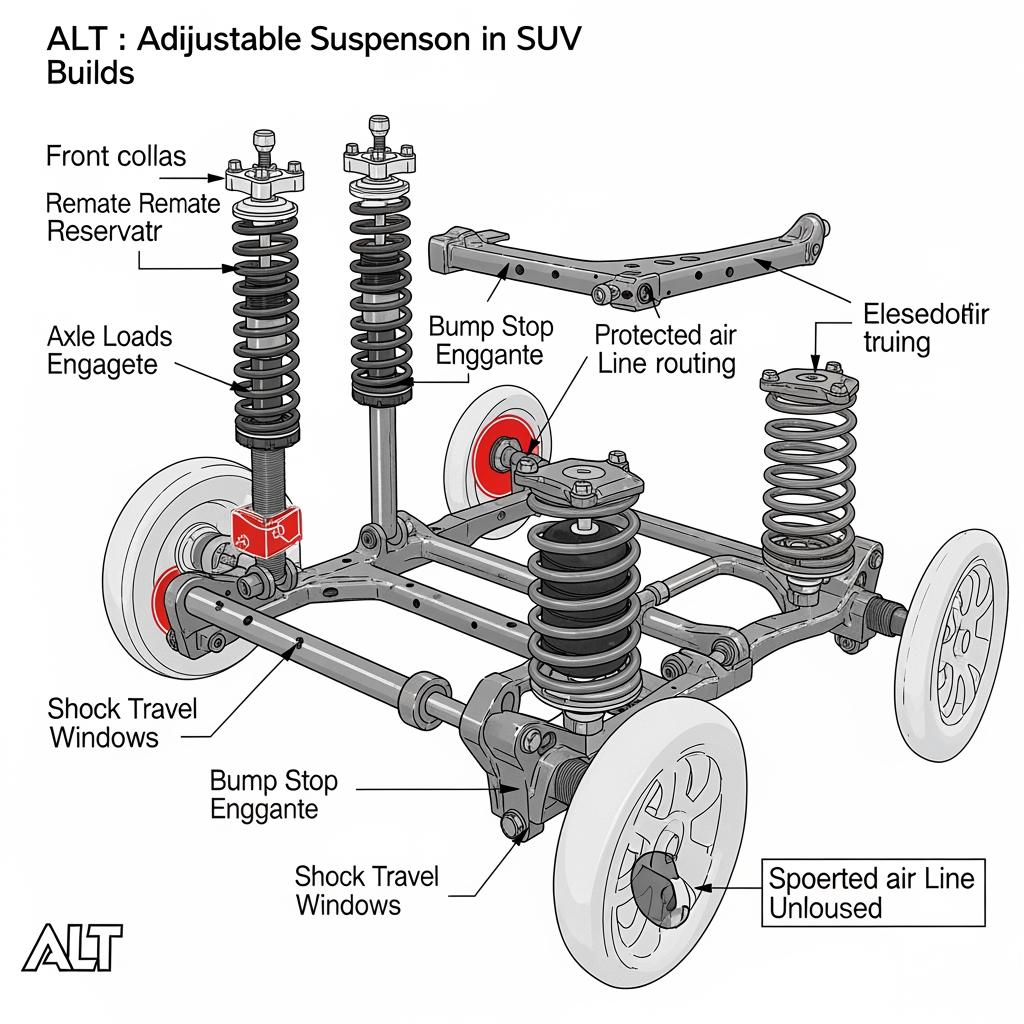 ALT : Adijustable Suspenson in SUV Builds

Front collas

Remate Remate Reservatr

Axle Loads Engagete

Bump Stop Enggante

Protected air Line routing

Elesedotfir truing

Shock Travel Windows

Bump Stop Enggante

Shock Travel Windows

Spoerted air Line Unloused

ALT