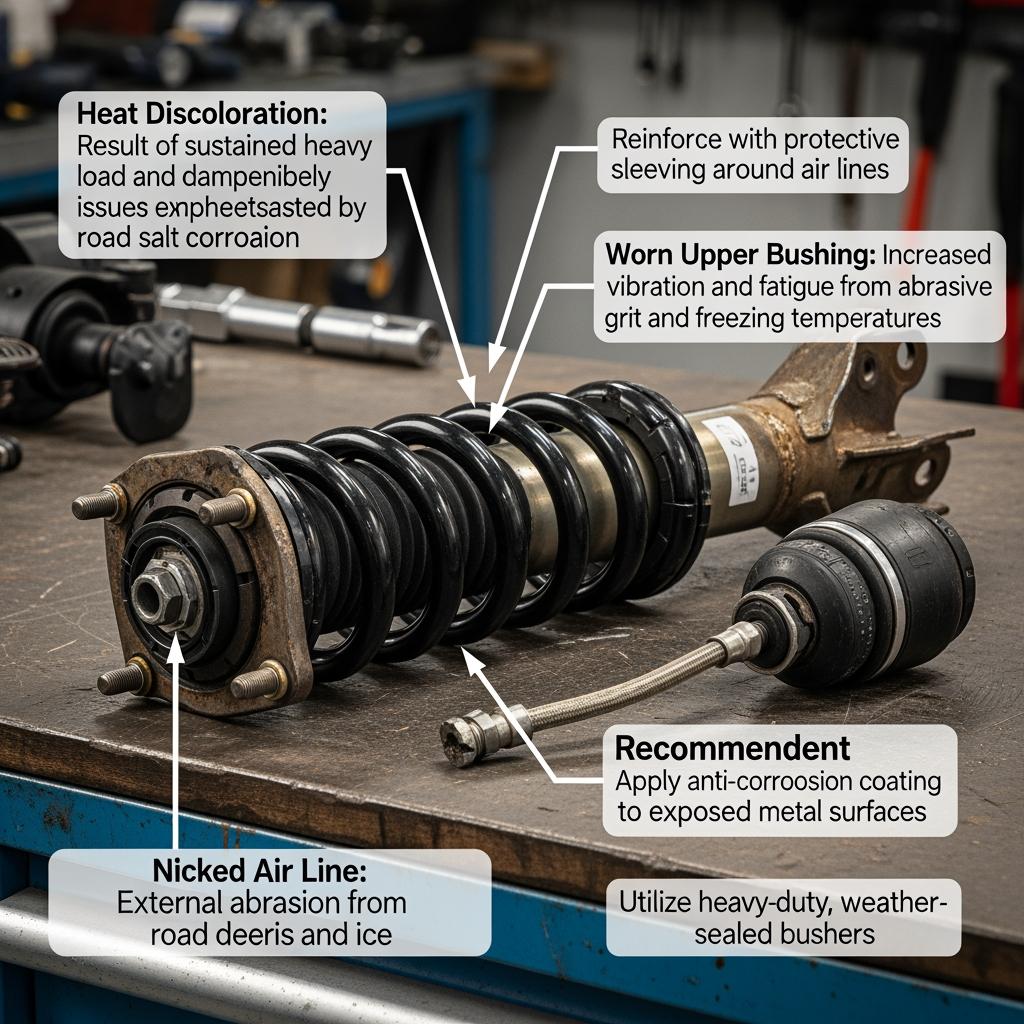 Heat Discoloration:
Result of sustained heavy load and dampenibely issues exnpheetsasted by road salt corroaion

Reinforce with protective sleeving around air lines

Worn Upper Bushing: Increased vibration and fatigue from abrasive grit and freezing temperatures

Recommendent
Apply anti-corroosion coating to exposed metal surfaces

Nicked Air Line:
External abrasion from road deeris and ice

Utilize heavy-duty, weather-sealed bushers