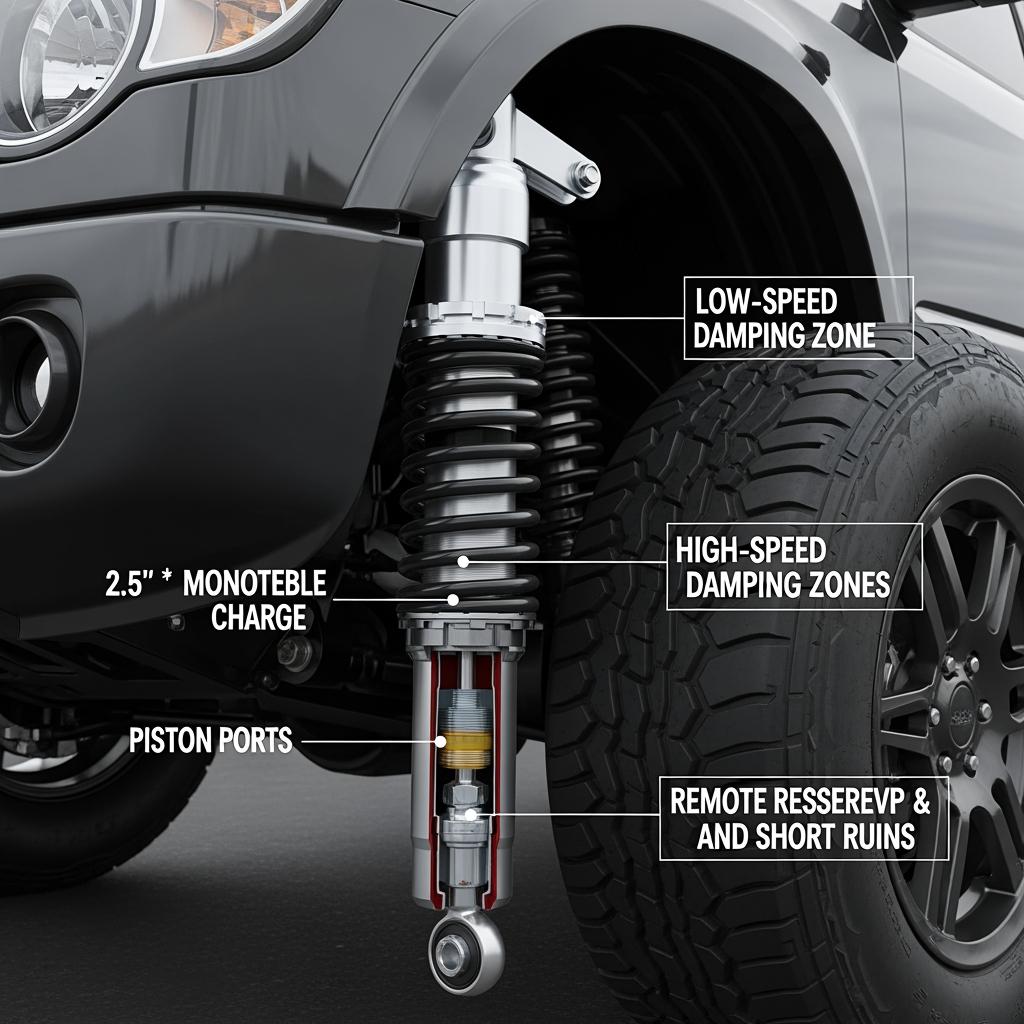 LOW-SPEED DAMPING ZONE

HIGH-SPEED DAMPING ZONES

2.5" * MONOTEBLE CHARGE

PISTON PORTS

REMOTE RESSEREVP & AND SHORT RUINS