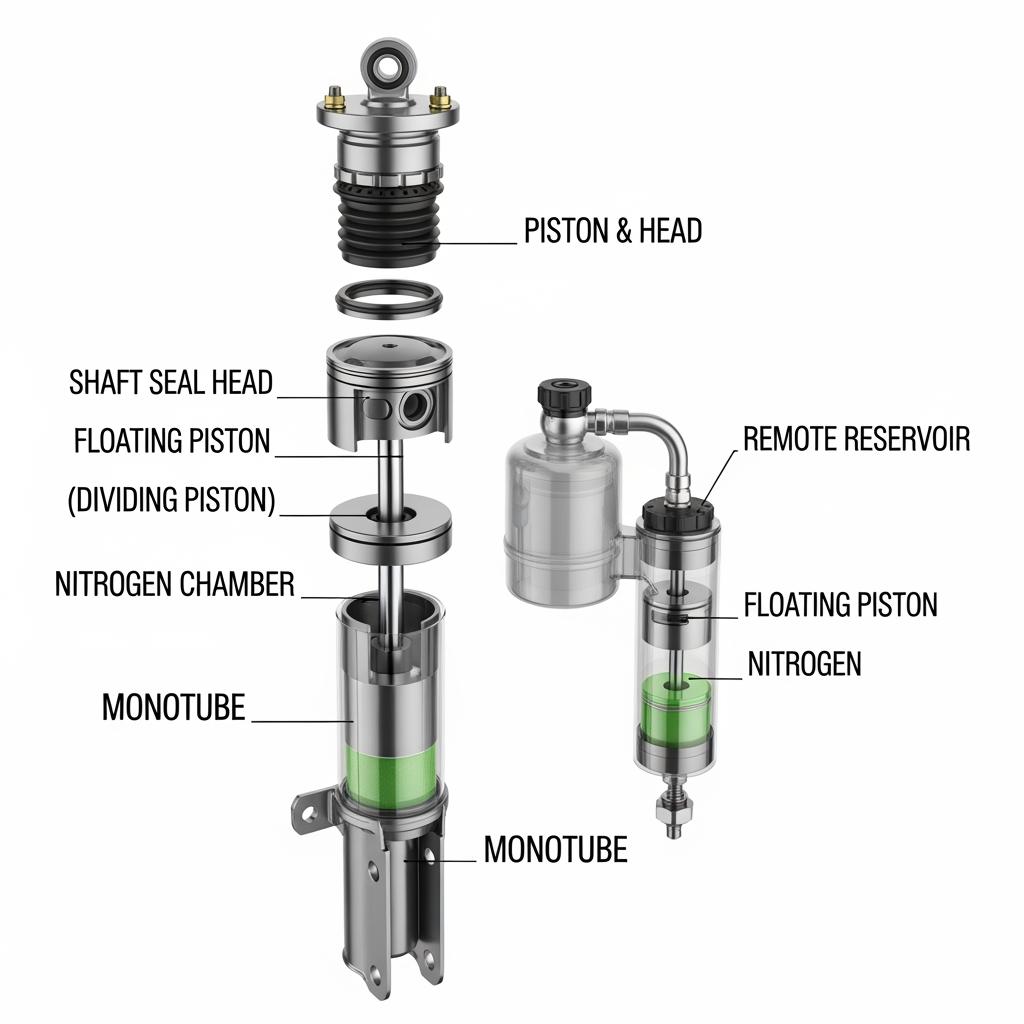 PISTON & HEAD

SHAFT SEAL HEAD

FLOATING PISTON

(DIVIDING PISTON)

NITROGEN CHAMBER

MONOTUBE

MONOTUBE

REMOTE RESERVOIR

FLOATING PISTON

NITROGEN