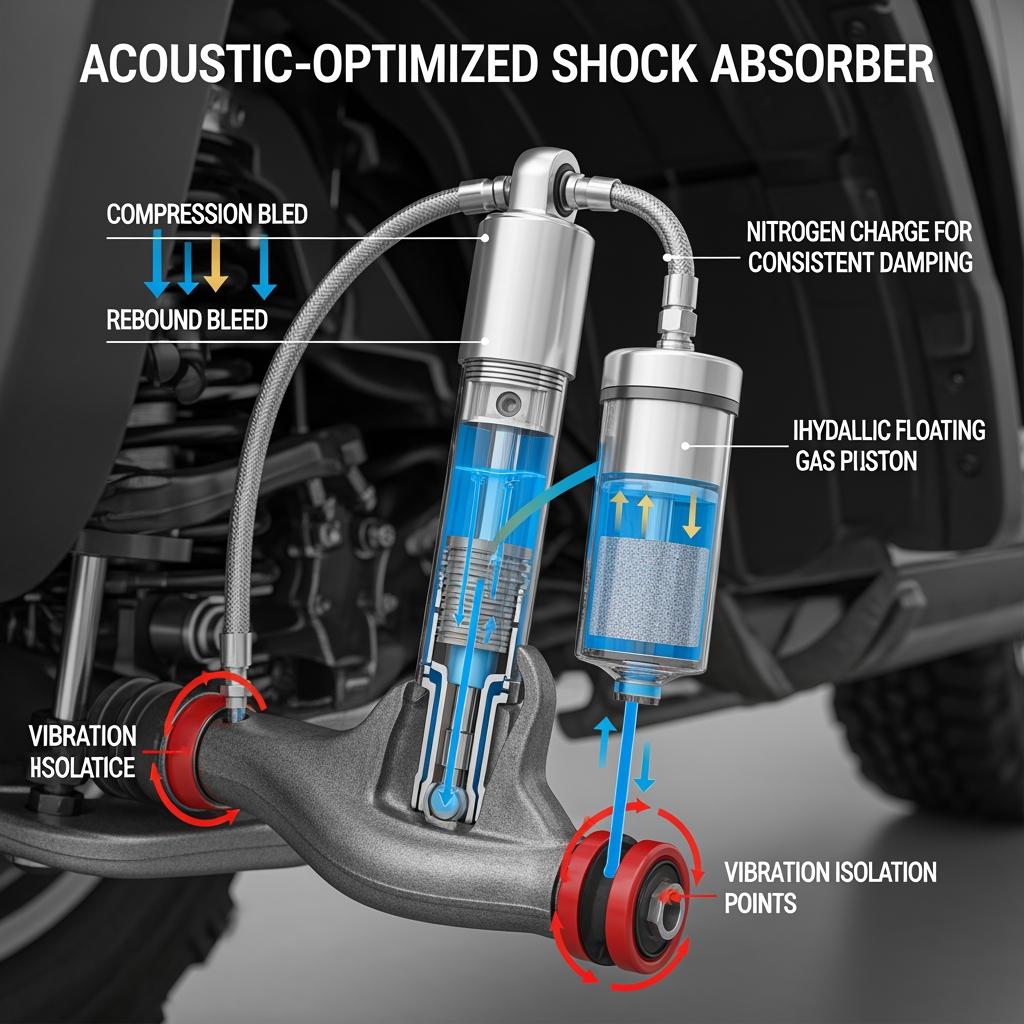 ACOUSTIC-OPTIMIZED SHOCK ABSORBER

COMPRESSION BLED

REBOUND BLEED

NITROGEN CHARGE FOR CONSISTENT DAMPING

IHYDALLIC FLOATING GAS PIISTON

VIBRATION HSOLATICE

VIBRATION ISOLATION POINTS