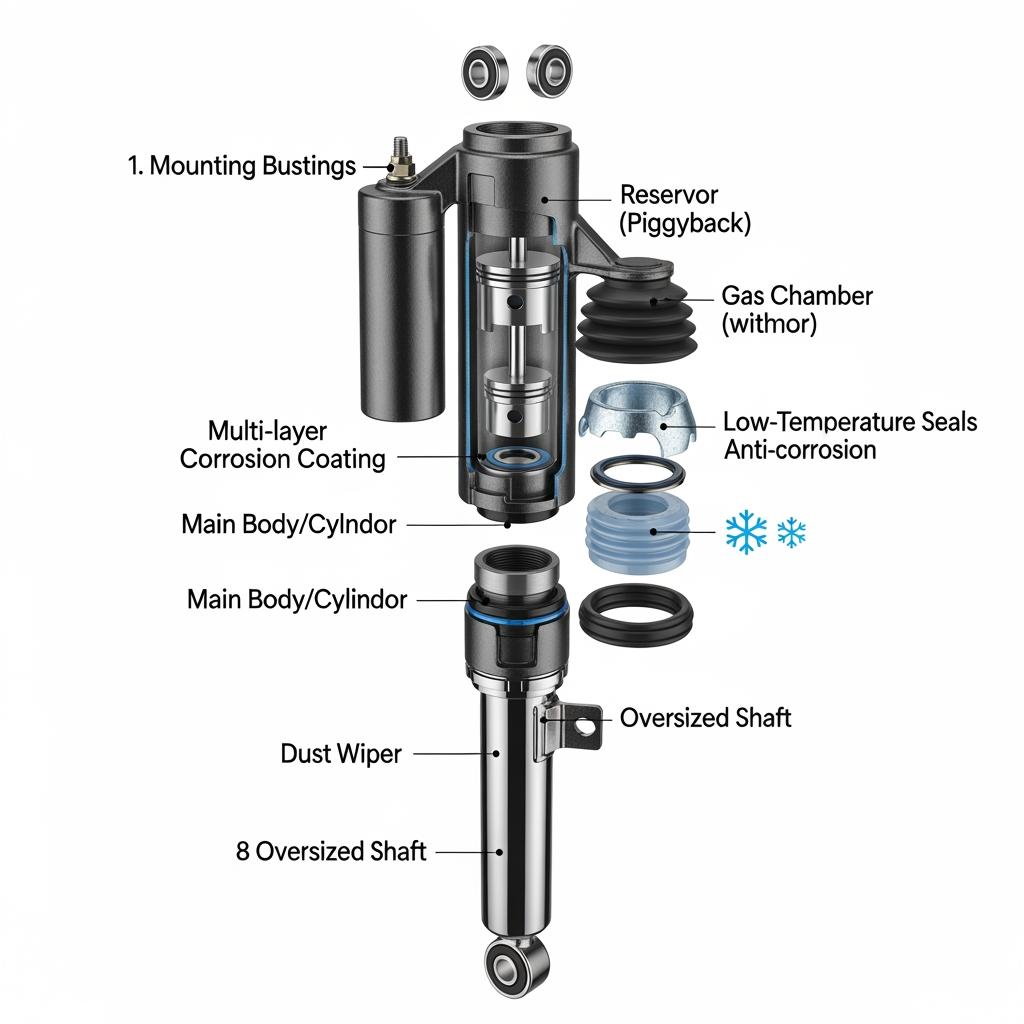 1. Mounting Bustings

Reservor (Piggyback)

Gas Chamber (withor)

Multi-layer Corrosion Coating

Low-Temperature Seals Anti-corrosion

Main Body/Cylindor

Main Body/Cylindor

Oversized Shaft

Dust Wiper

8 Oversized Shaft