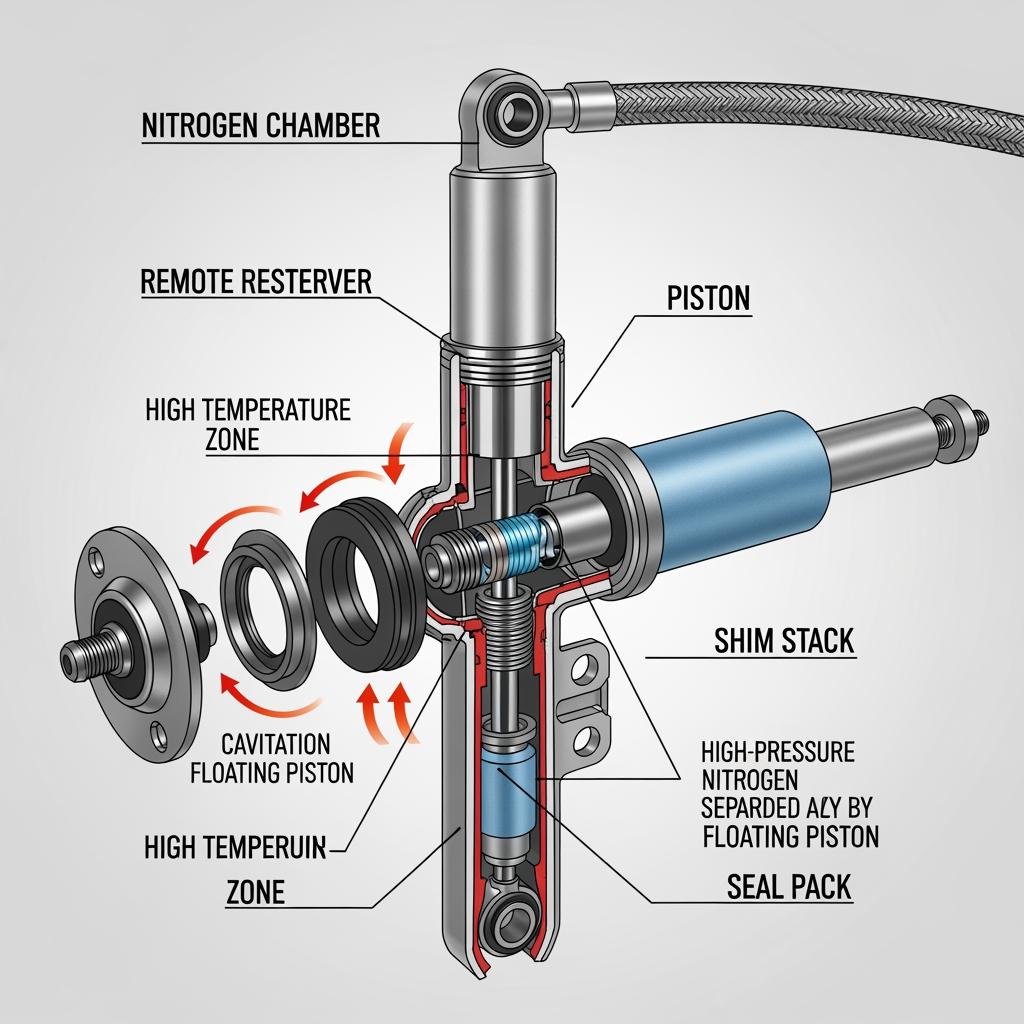 NITROGEN CHAMBER

REMOTE RESTERVER

PISTON

HIGH TEMPERATURE ZONE

SHIM STACK

CAVITATION FLOATING PISTON

HIGH-PRESSURE NITROGEN SEPARDED ALY BY FLOATING PISTON

HIGH TEMPERUIN

ZONE

SEAL PACK