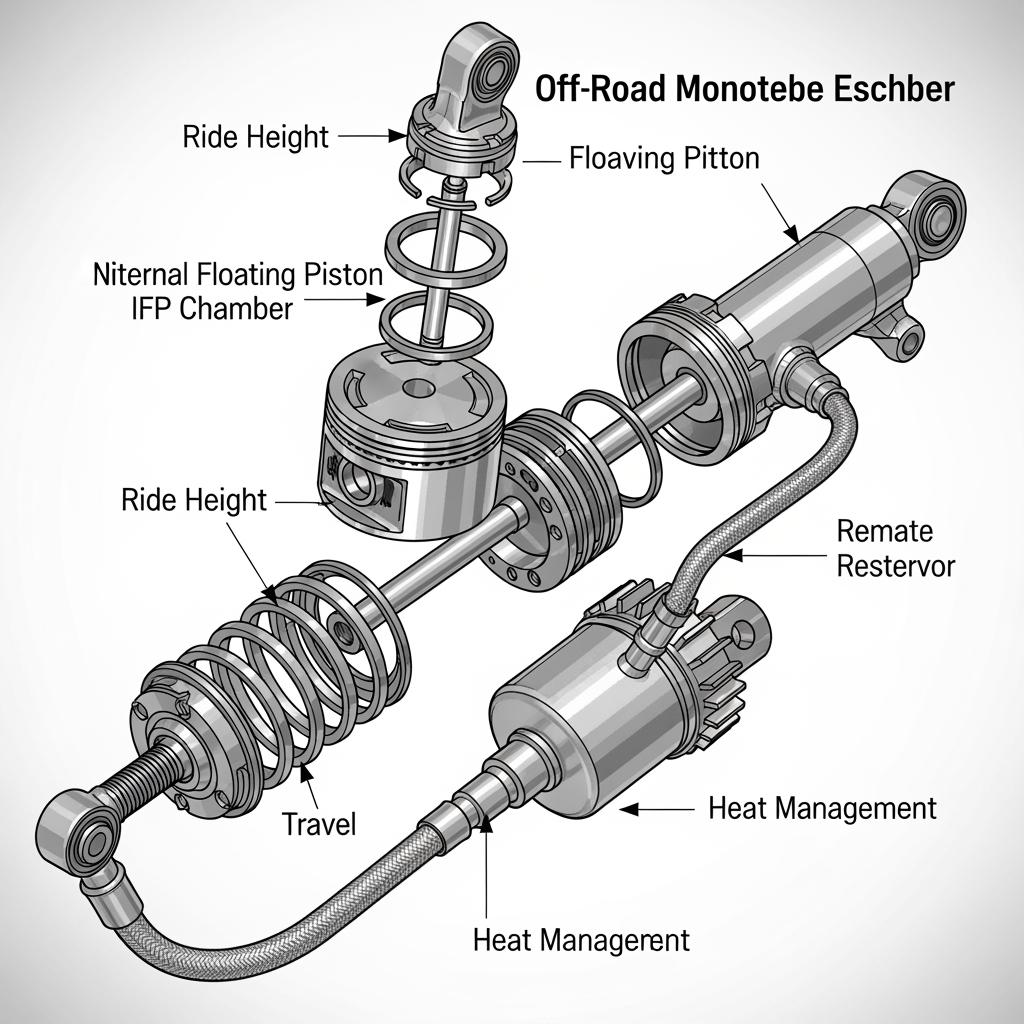 Off-Road Monotebe Eschber

Ride Height

Floaving Pitton

Niternal Floating Piston
IFP Chamber

Ride Height

Remate
Restervor

Travel

Heat Management

Heat Managerent