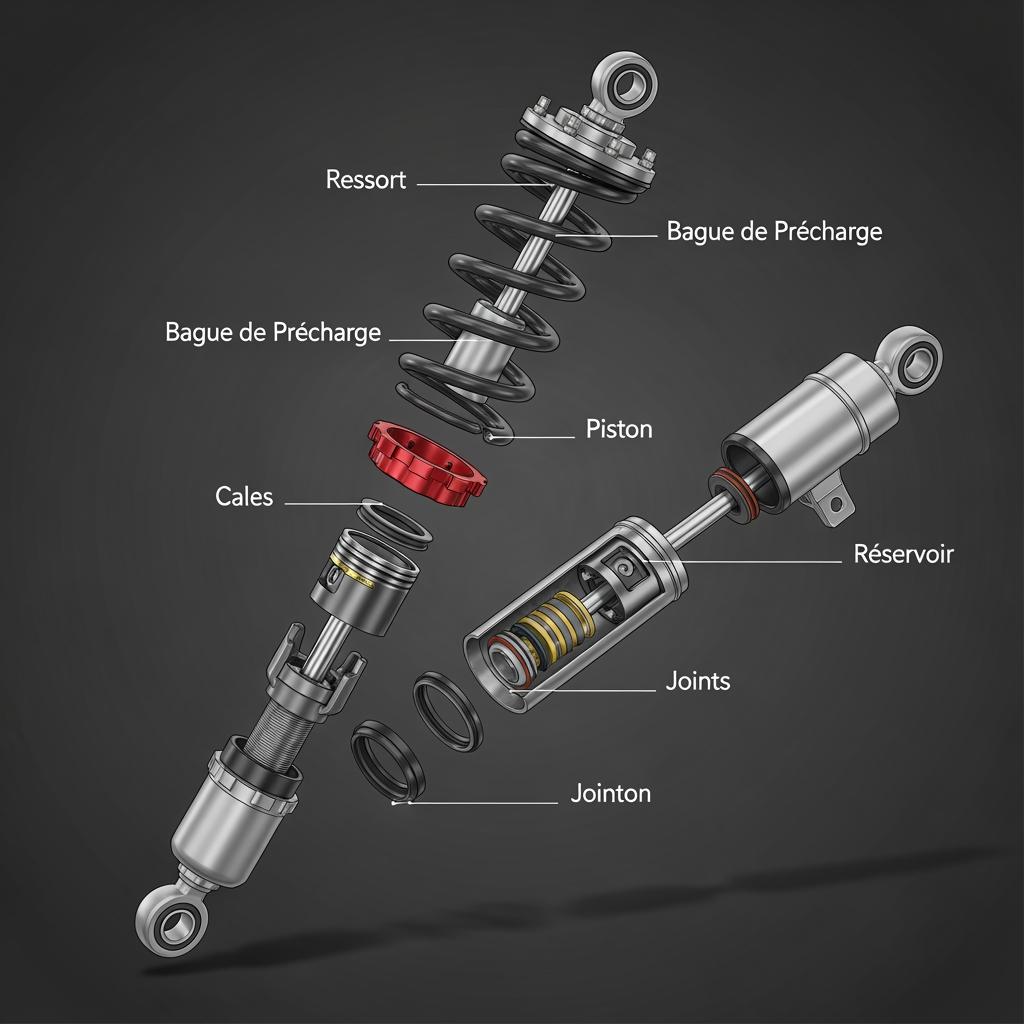 Ressort
Bague de Précharge
Bague de Précharge
Piston
Cales
Réservoir
Joints
Jointon