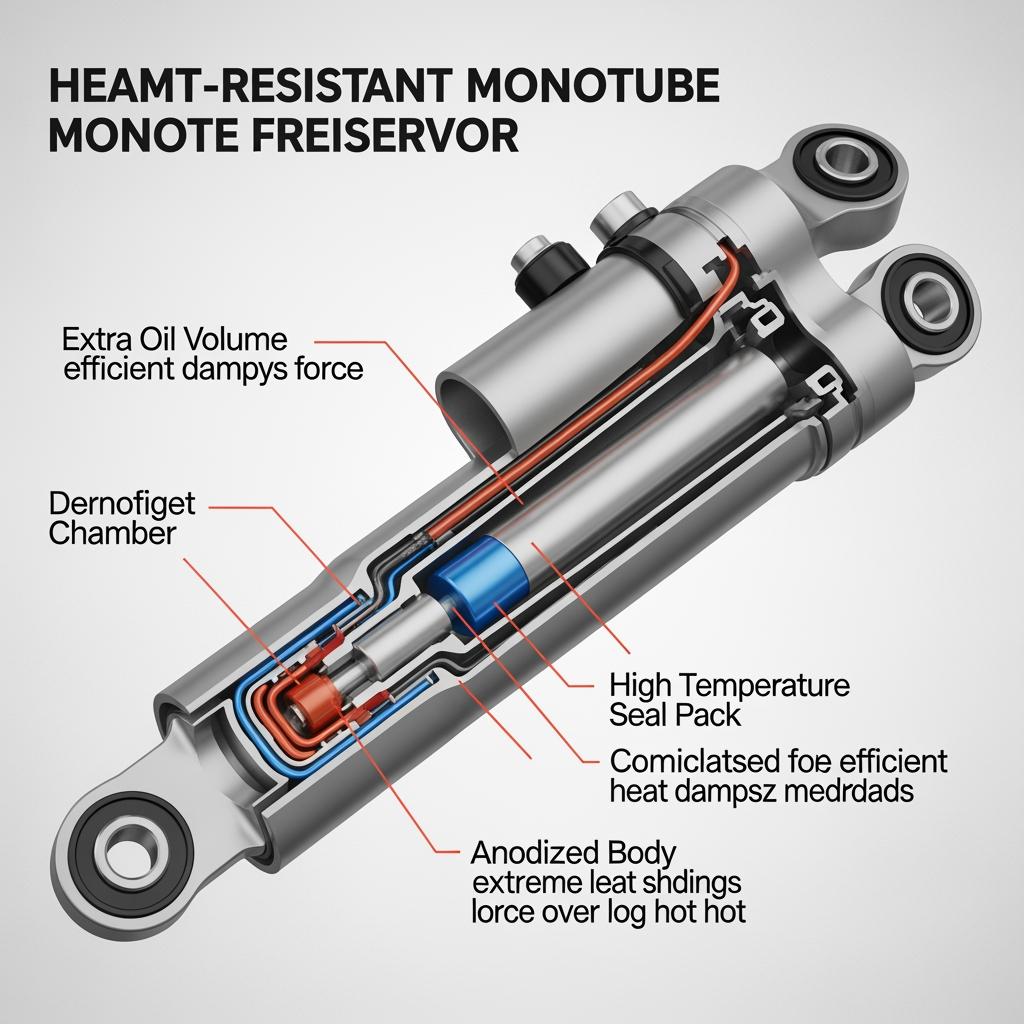 HEAMT-RESISTANT MONOTUBE MONOTE FREISERVOR

Extra Oil Volume efficient dampys force

Dernofiget Chamber

High Temperature Seal Pack

Comiclatsed foe efficient heat dampsz medrdads

Anodized Body extreme leat shdings lorce over log hot hot