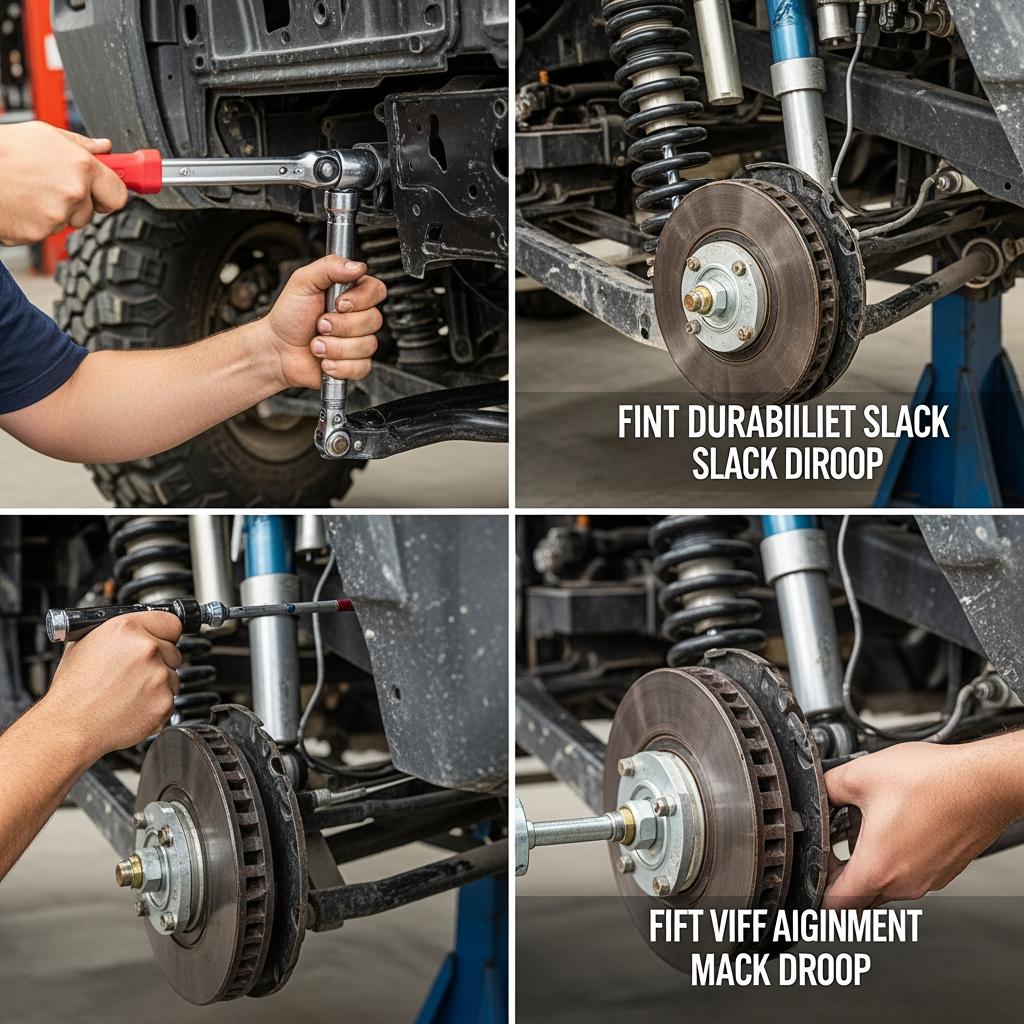 FINT DURABIILIET SLACK
SLACK DIROOP

FIFT VIFF AIGINMENT
MACK DROOP